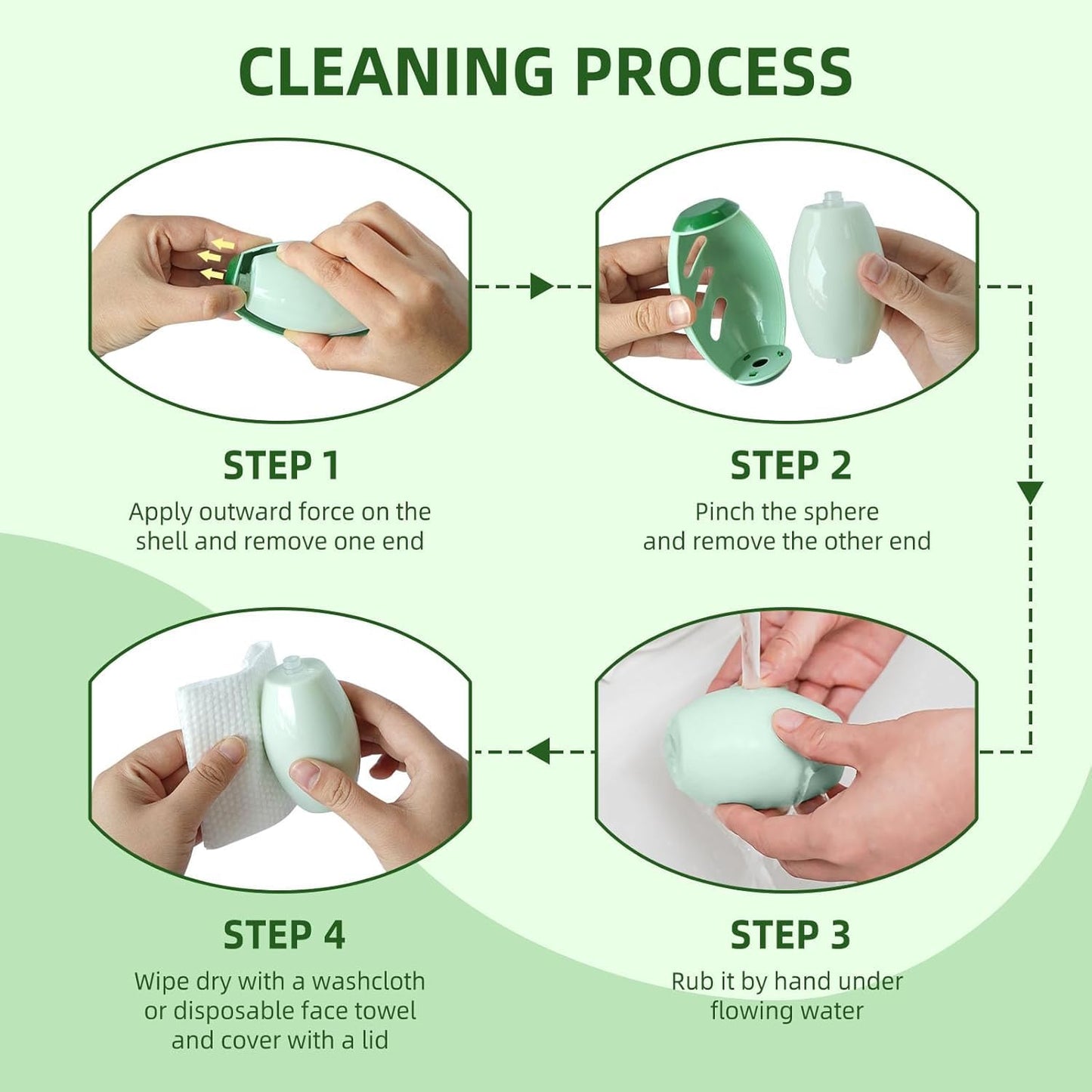 CLEANING PROCESS

STEP 1
Apply outward force on the shell and remove one end

STEP 2
Pinch the sphere and remove the other end

STEP 3
Rub it by hand under flowing water

STEP 4
Wipe dry with a washcloth or disposable face towel and cover with a lid