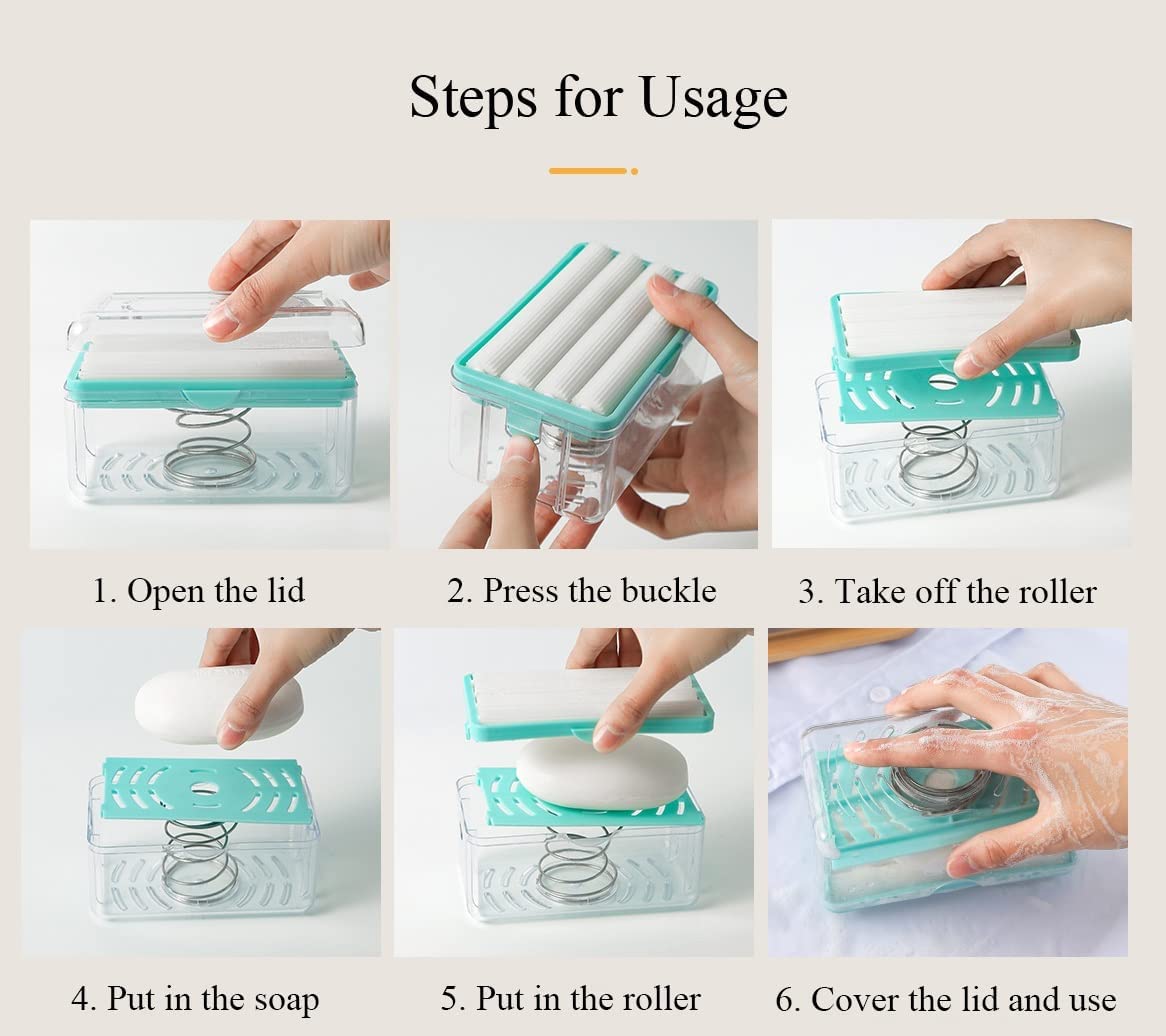 Steps for Usage

1. Open the lid

2. Press the buckle

3. Take off the roller

4. Put in the soap

5. Put in the roller

6. Cover the lid and use