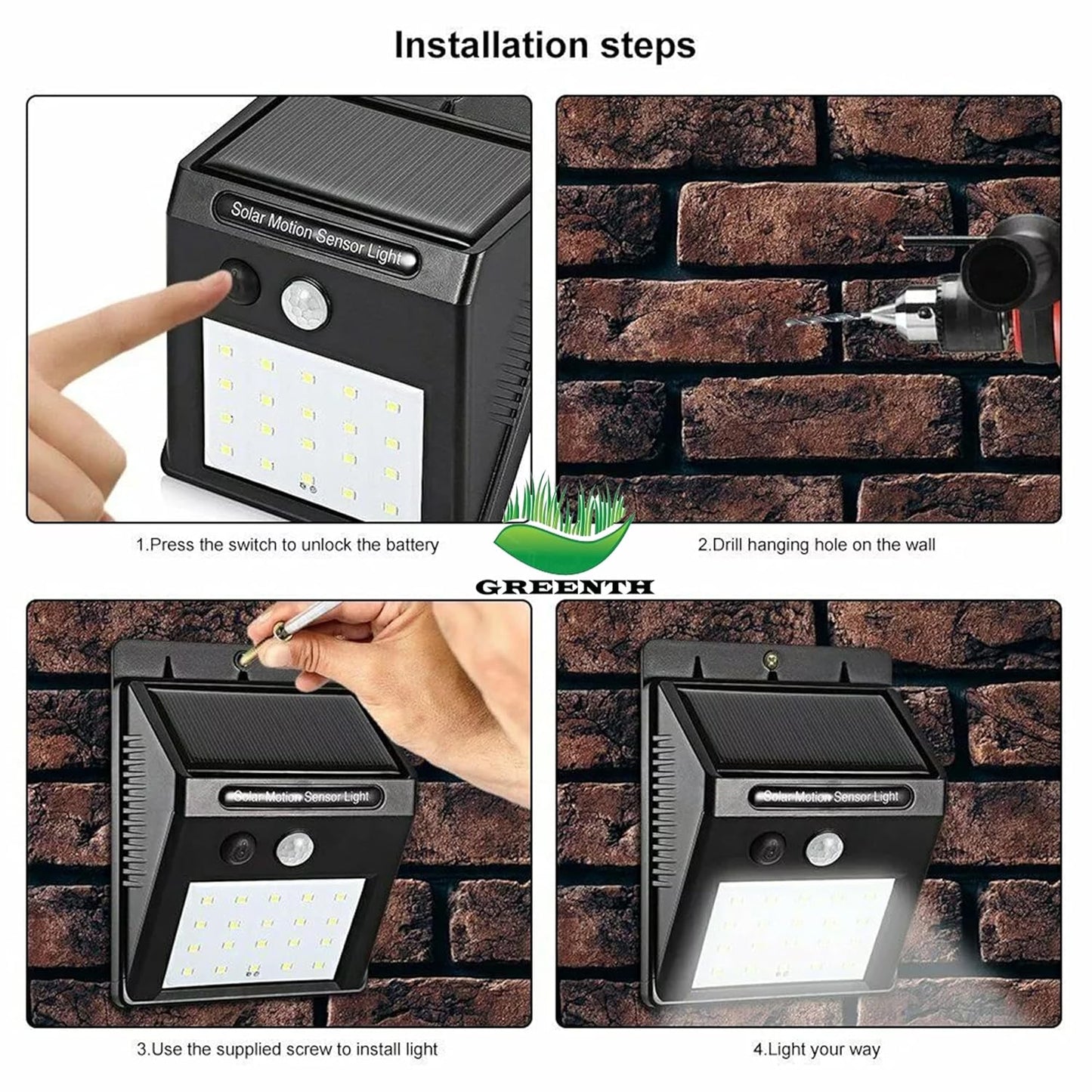 Installation steps

Solar Motion Sensor Light

1.Press the switch to unlock the battery

2.Drill hanging hole on the wall

GREENTH

Solar Motion Sensor Light

3.Use the supplied screw to install light

Solar Motion Sensor Light

4.Light your way